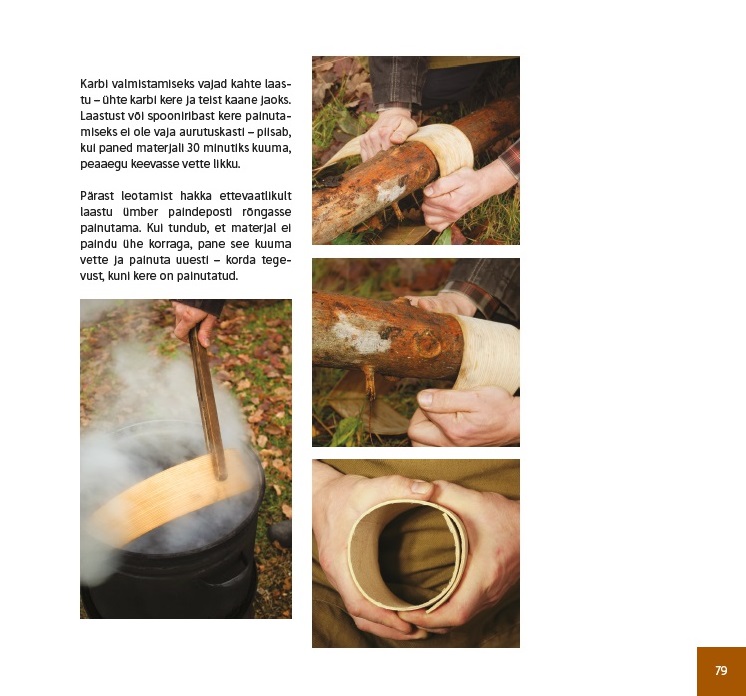 Karbi valmistamiseks vajad kahte laastu – ühte karbi kere ja teist kaane jaoks. Laastust või spooniribast kere painutamiseks ei ole vaja aurutuskasti – piisab, kui paned materjali 30 minutiks kuuma, peaaegu keevasse vette likku.

Pärast leotamist hakka ettevaatlikult laastu ümber paindeposti rõngasse painutama. Kui tundub, et materjal ei paindu ühe korraga, pane see kuuma vette ja painuta uuesti – korda tegevust, kuni kere on painutatud.

79