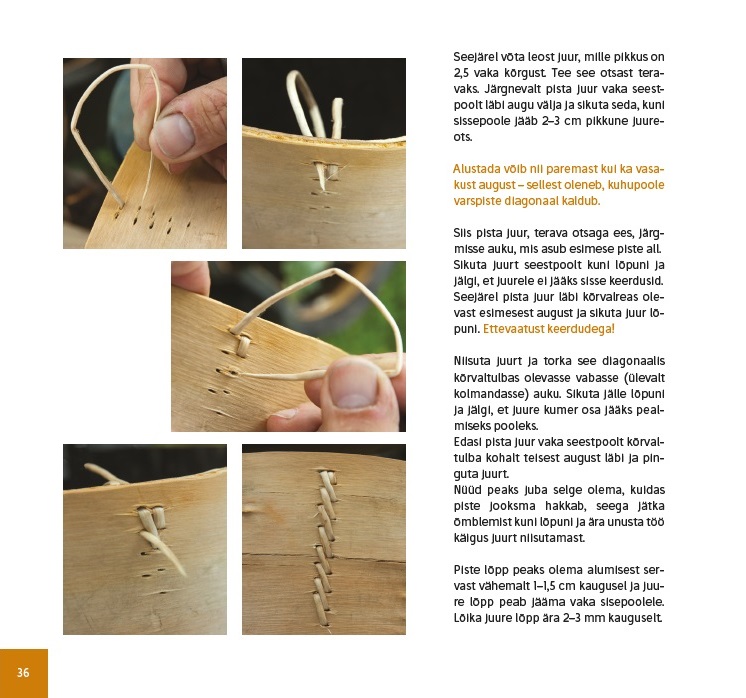 Seejärel võta leost juur, mille pikkus on 2,5 vaka kõrgust. Tee see otsast teravaks. Järgnevalt pista juur vaka seestpoolt läbi augu välja ja sikuta seda, kuni sissepoole jääb 2–3 cm pikkune juureots.

Alustada võib nii paremast kui ka vasakust august – sellest oleneb, kuhupoole varspiste diagonaal kaldub.

Siis pista juur, terava otsaga ees, järgmisse auku, mis asub esimese piste all. Sikuta juurt seestpoolt kuni lõpuni ja jälgi, et juurele ei jääks sisse keerdusid. Seejärel pista juur läbi kõrvalreas olevast esimesest august ja sikuta juur lõpuni. Ettevaatust keerdudega!

Niisuta juurt ja torka see diagonaalis kõrvaltulbas olevasse vabasse (ülevalt kolmandasse) auku. Sikuta jälle lõpuni ja jälgi, et juure kumer osa jääks pealmiseks pooleks.
Edasi pista juur vaka seestpoolt kõrvaltulba kohalt teisest august läbi ja pinguta juurt.
Nüüd peaks juba selge olema, kuidas piste jooksma hakkab, seega jätka õmblemist kuni lõpuni ja ära unusta töö käigus juurt niisutamast.

Piste lõpp peaks olema alumisest servast vähemalt 1–1,5 cm kaugusel ja juure lõpp peab jääma vaka sisepoolele. Lõika juure lõpp ära 2–3 mm kauguselt.

36